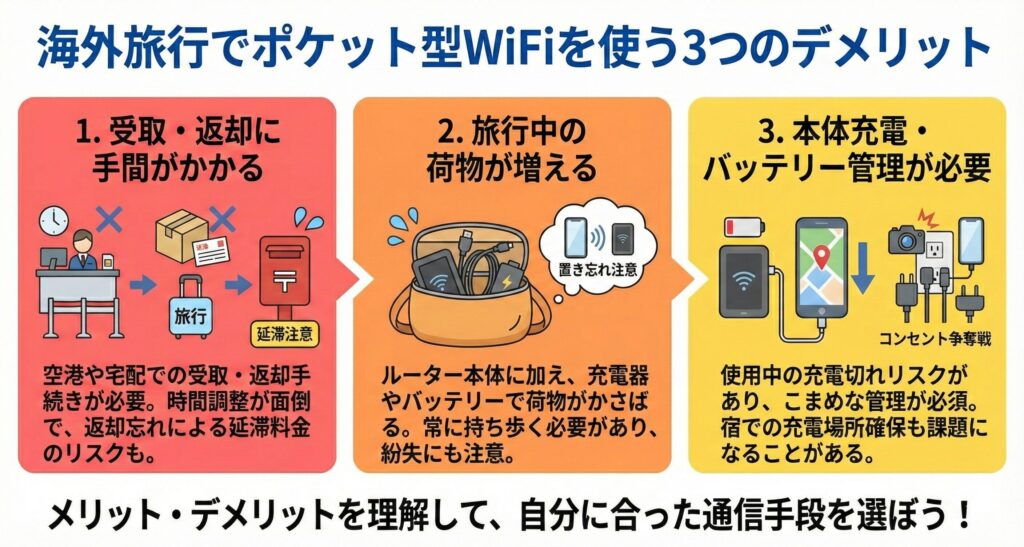 海外旅行でポケット型WiFiを使う3つのデメリット

1. 受取・返却に手間がかかる

旅行

延滞注意

空港や宅配での受取・返却手続きが必要。時間調整が面倒で、返却忘れによる延滞料金のリスクも。

2. 旅行中の荷物が増える

置き忘れ注意

ルーター本体に加え、充電器やバッテリーで荷物がかさばる。常に持ち歩く必要があり、紛失にも注意。

3. 本体充電・バッテリー管理が必要

コンセント争奪戦

使用中の充電切れリスクがあり、こまめな管理が必須。宿での充電場所確保も課題になることがある。

メリット・デメリットを理解して、自分に合った通信手段を選ぼう！